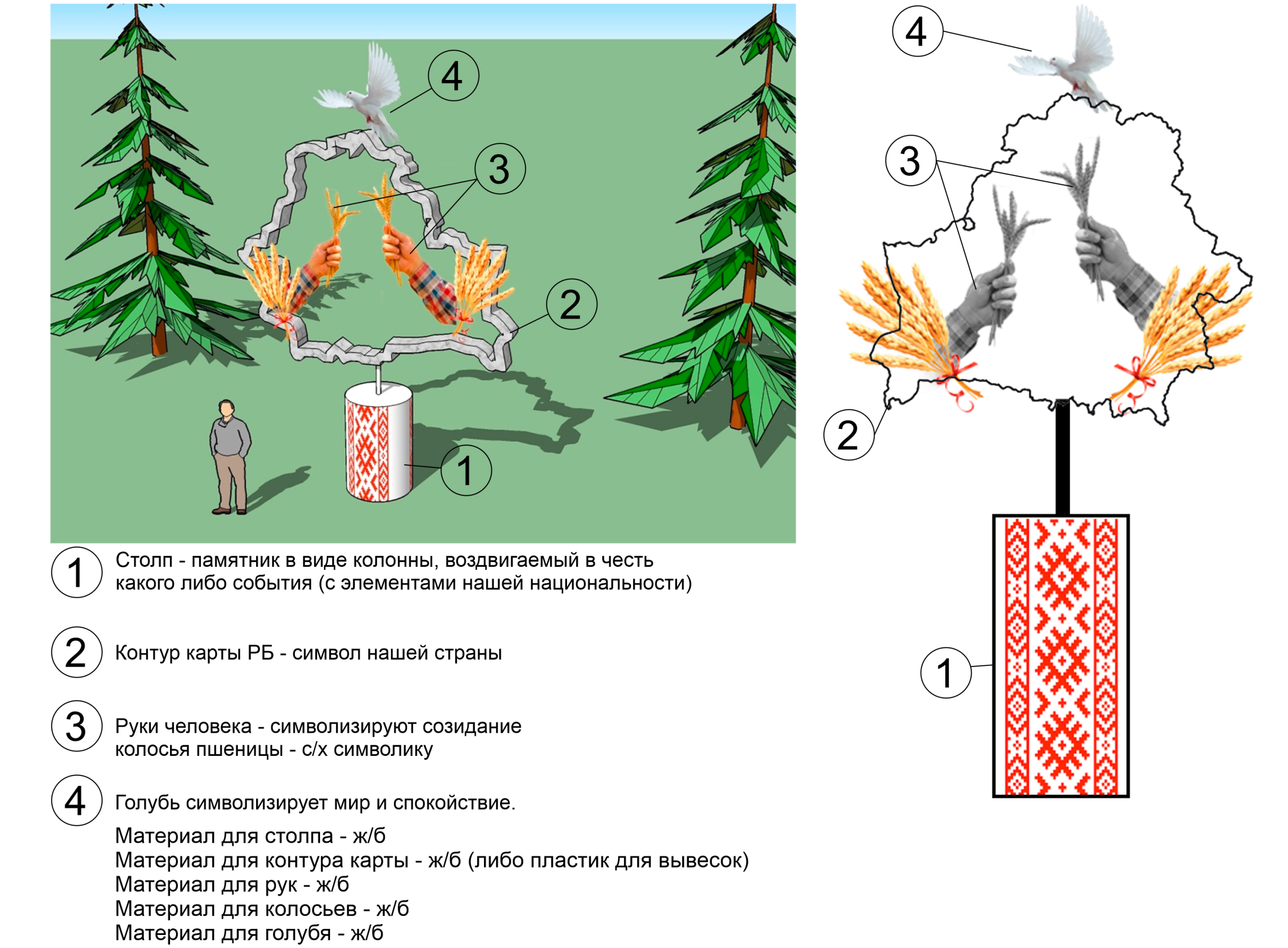 4
3
2
1

4
3
2
1

1 Столп - памятник в виде колонны, воздвигаемый в честь какого либо события (с элементами нашей национальности)

2 Контур карты РБ - символ нашей страны

3 Руки человека - символизируют созидание колосья пшеницы - с/х символику

4 Голубь символизирует мир и спокойствие.

Материал для столпа - ж/б
Материал для контура карты - ж/б (либо пластик для вывесок)
Материал для рук - ж/б
Материал для колосьев - ж/б
Материал для голубя - ж/б